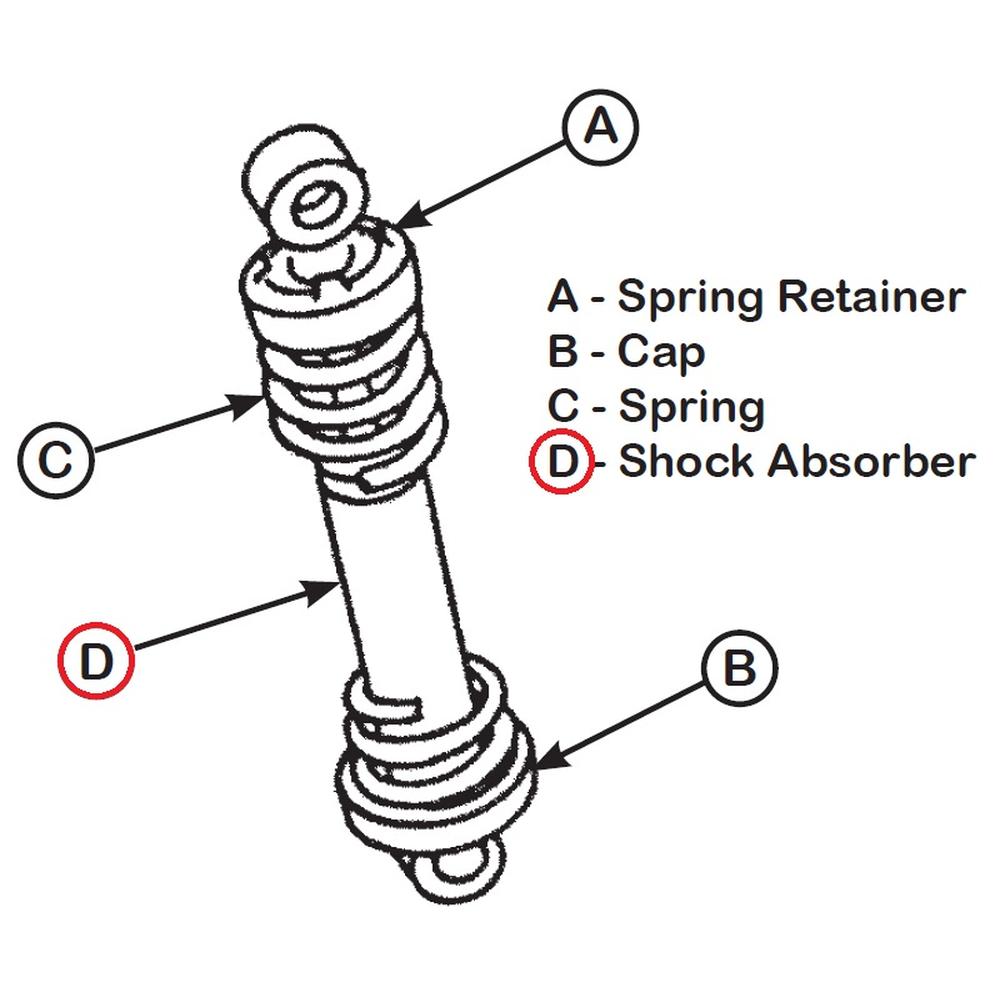 A

A - Spring Retainer
B - Cap
C - Spring
D - Shock Absorber

C

D

B